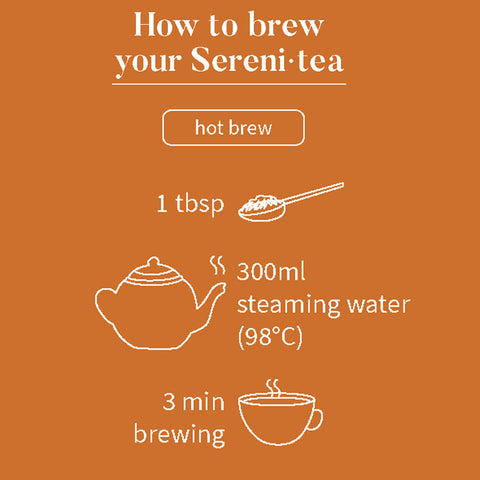 How to brew your Sereni·tea

hot brew

1 tbsp

300ml steaming water (98°C)

3 min brewing